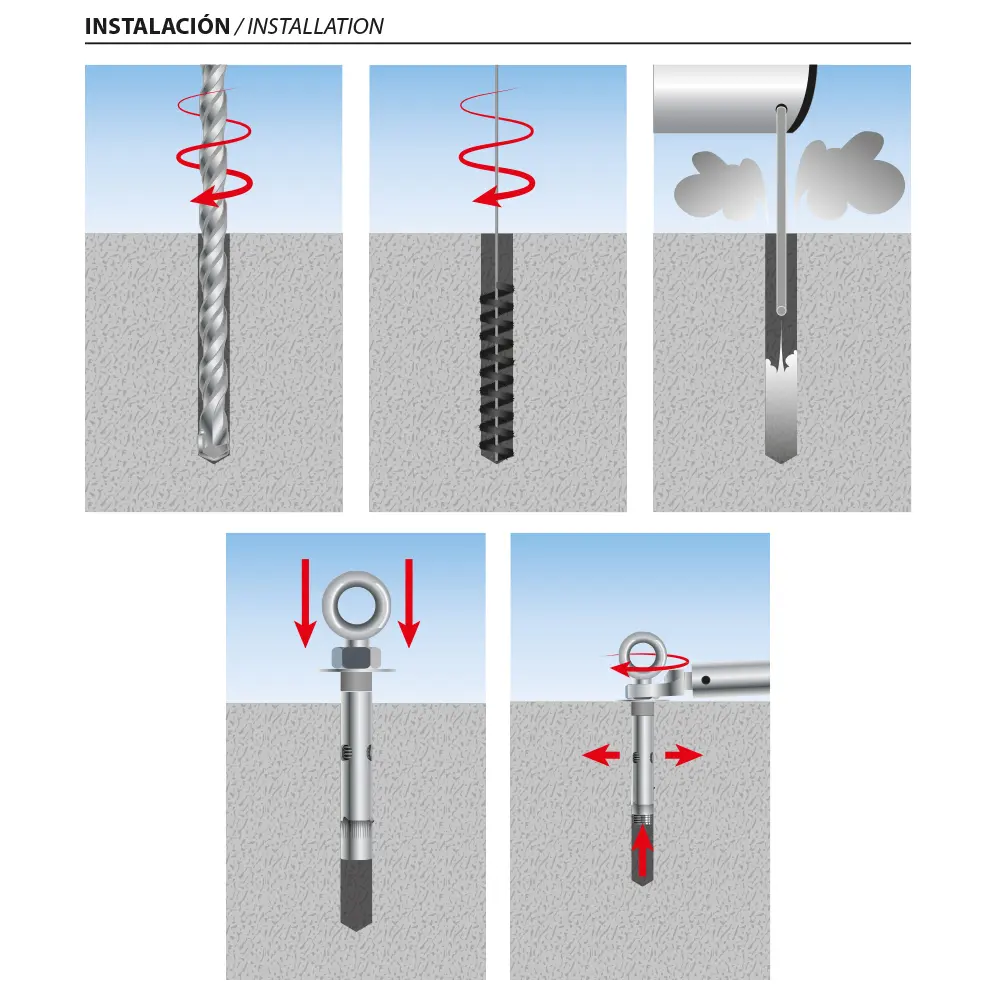 INSTALACIÓN / INSTALLATION