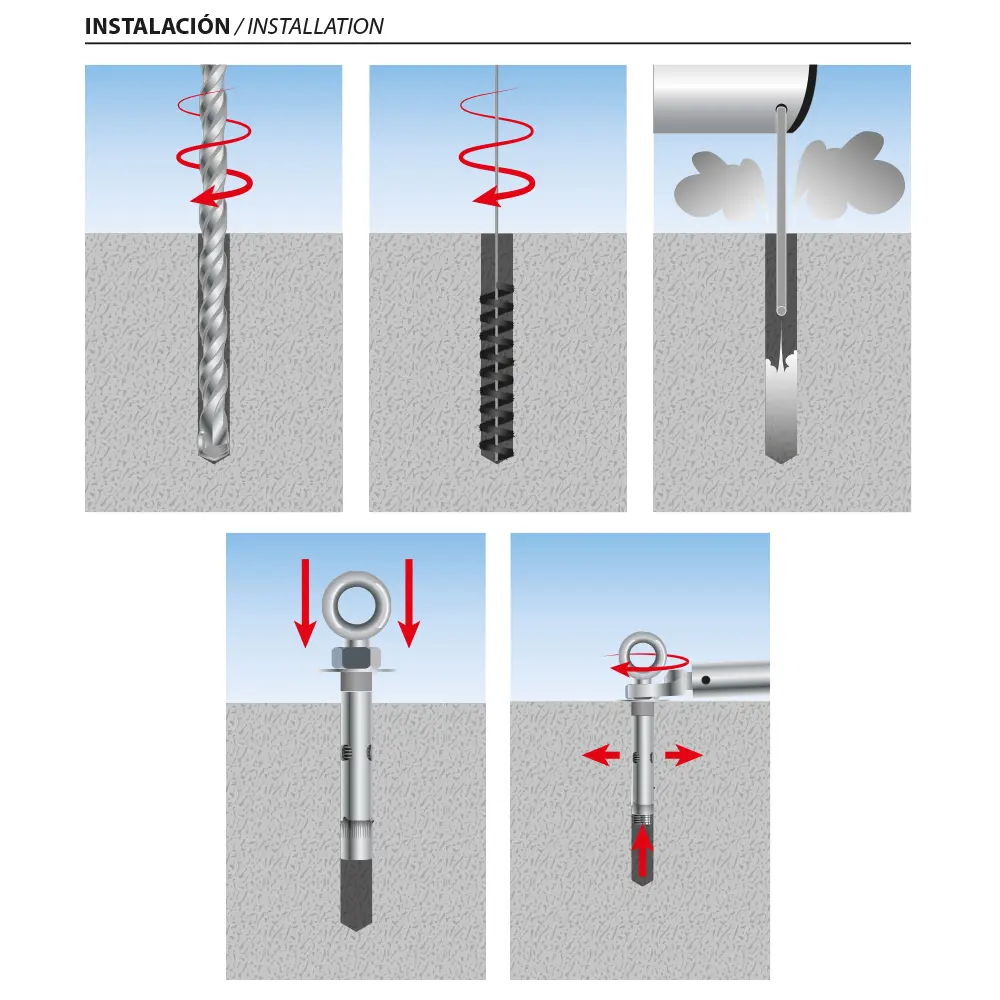 INSTALACIÓN / INSTALLATION