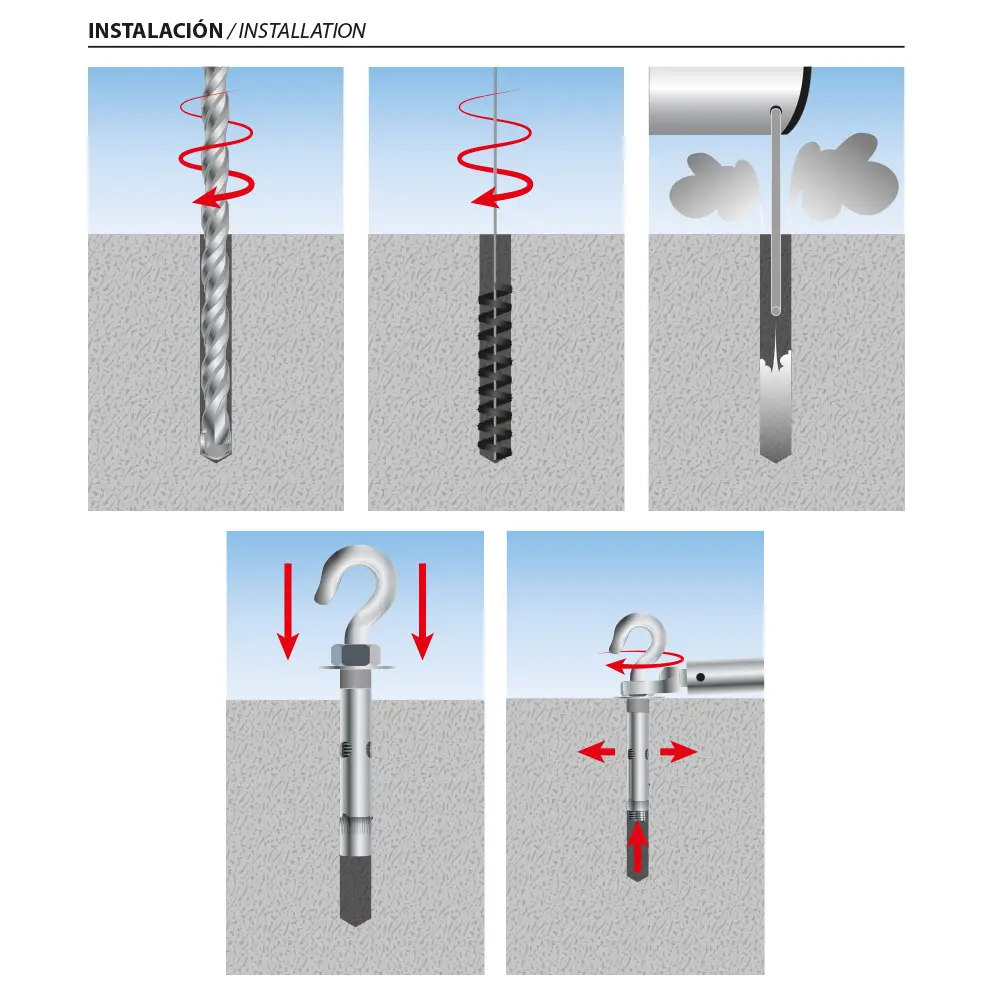 INSTALACIÓN / INSTALLATION