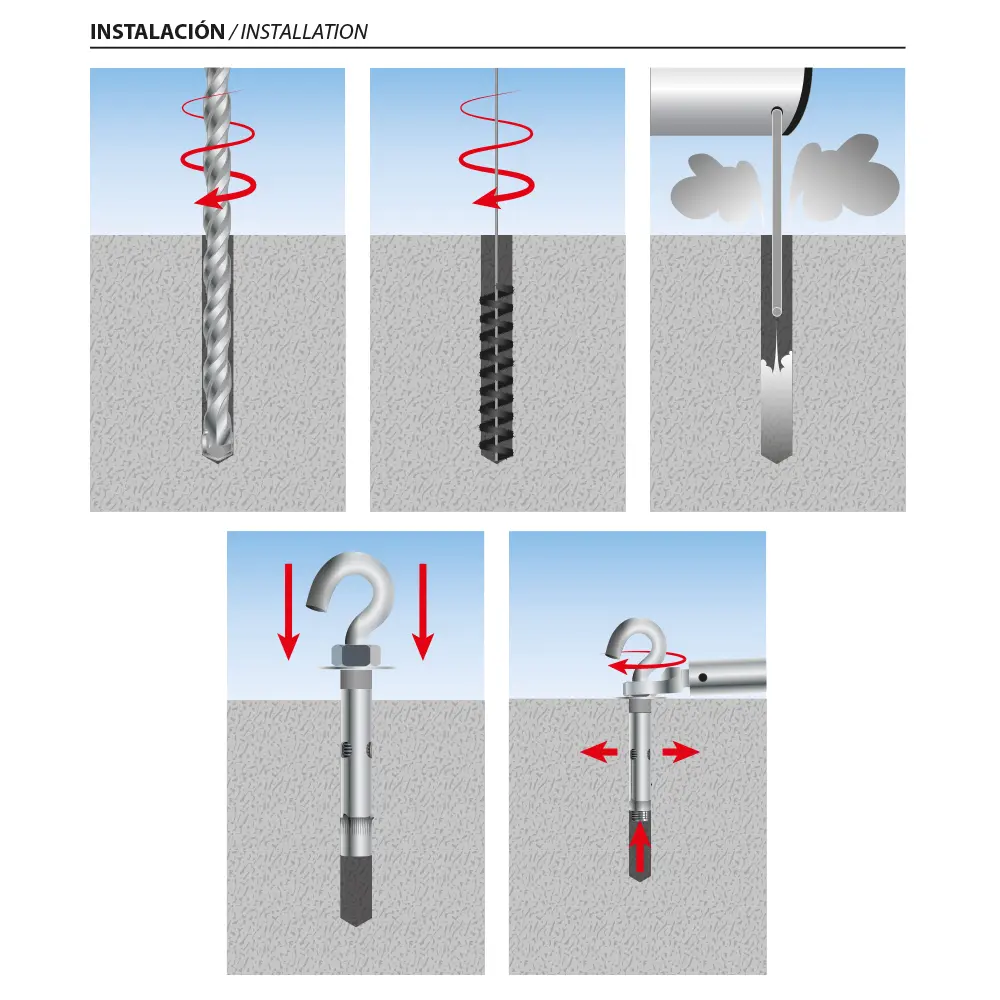 INSTALACIÓN / INSTALLATION